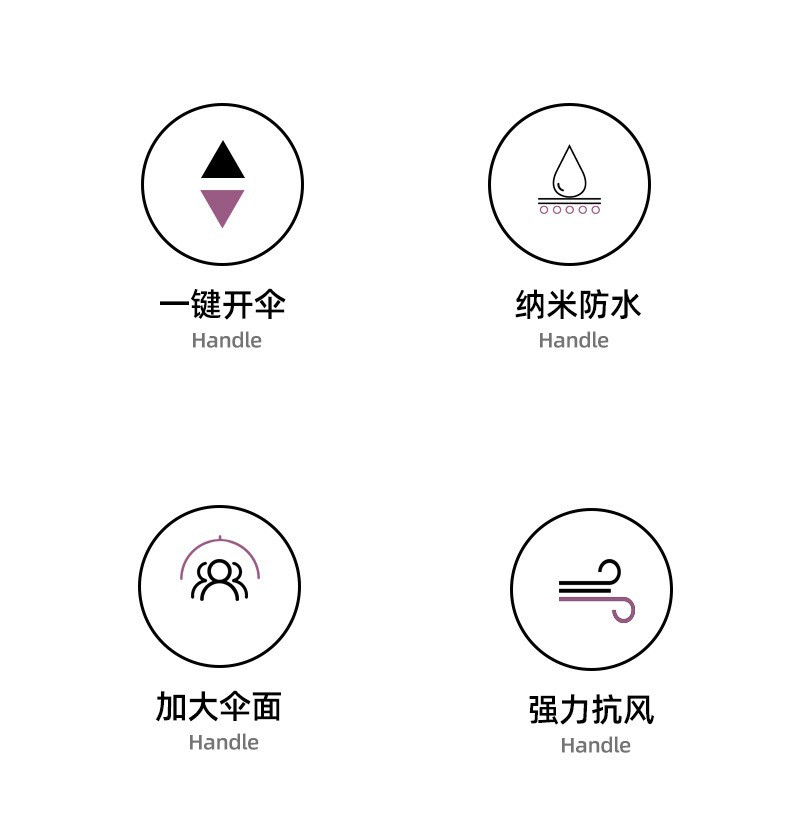 一键开伞
Handle

纳米防水
Handle

加大伞面
Handle

强力抗风
Handle